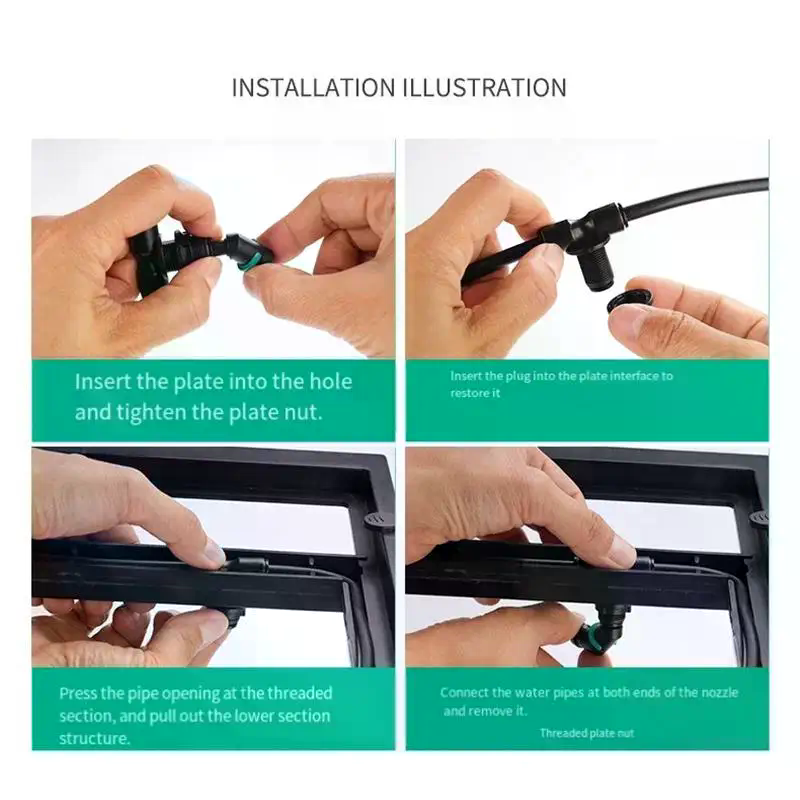 INSTALLATION ILLUSTRATION

Insert the plate into the hole and tighten the plate nut.

Insert the plug into the plate interface to restore it

Press the pipe opening at the threaded section, and pull out the lower section structure.

Connect the water pipes at both ends of the nozzle and remove it.

Threaded plate nut